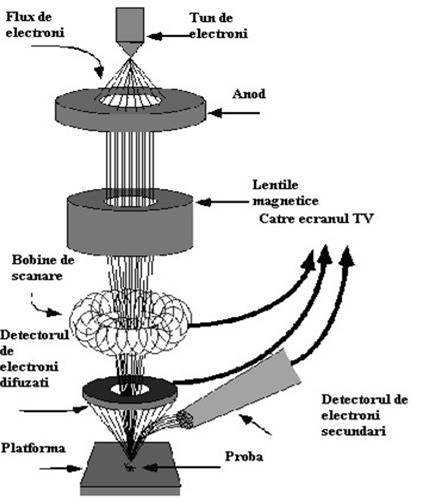 Flux de electroni

Tun de electroni

Anod

Lentile magnetice

Catre ecranul TV

Bobine de scanare

Detectorul de electroni difuzati

Detectorul de electroni secundari

Platforma

Proba